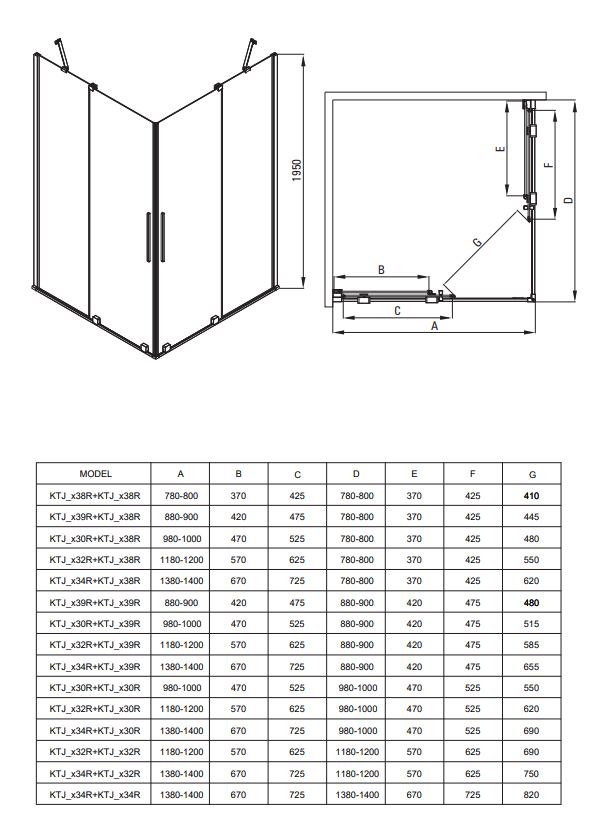 1950

E F D G B C A

| MODEL | A | B | C | D | E | F | G |
|---|---|---|---|---|---|---|---|
| KTJ_x38R+KTJ_x38R | 780-800 | 370 | 425 | 780-800 | 370 | 425 | 410 |
| KTJ_x39R+KTJ_x38R | 880-900 | 420 | 475 | 780-800 | 370 | 425 | 445 |
| KTJ_x30R+KTJ_x38R | 980-1000 | 470 | 525 | 780-800 | 370 | 425 | 480 |
| KTJ_x32R+KTJ_x38R | 1180-1200 | 570 | 625 | 780-800 | 370 | 425 | 550 |
| KTJ_x34R+KTJ_x38R | 1380-1400 | 670 | 725 | 780-800 | 370 | 425 | 620 |
| KTJ_x39R+KTJ_x39R | 880-900 | 420 | 475 | 880-900 | 420 | 475 | 480 |
| KTJ_x30R+KTJ_x39R | 980-1000 | 470 | 525 | 880-900 | 420 | 475 | 515 |
| KTJ_x32R+KTJ_x39R | 1180-1200 | 570 | 625 | 880-900 | 420 | 475 | 585 |
| KTJ_x34R+KTJ_x39R | 1380-1400 | 670 | 725 | 880-900 | 420 | 475 | 655 |
| KTJ_x30R+KTJ_x30R | 980-1000 | 470 | 525 | 980-1000 | 470 | 525 | 550 |
| KTJ_x32R+KTJ_x30R | 1180-1200 | 570 | 625 | 980-1000 | 470 | 525 | 620 |
| KTJ_x34R+KTJ_x30R | 1380-1400 | 670 | 725 | 980-1000 | 470 | 525 | 690 |
| KTJ_x32R+KTJ_x32R | 1180-1200 | 570 | 625 | 1180-1200 | 570 | 625 | 690 |
| KTJ_x34R+KTJ_x32R | 1380-1400 | 670 | 725 | 1180-1200 | 570 | 625 | 750 |
| KTJ_x34R+KTJ_x34R | 1380-1400 | 670 | 725 | 1380-1400 | 670 | 725 | 820 |