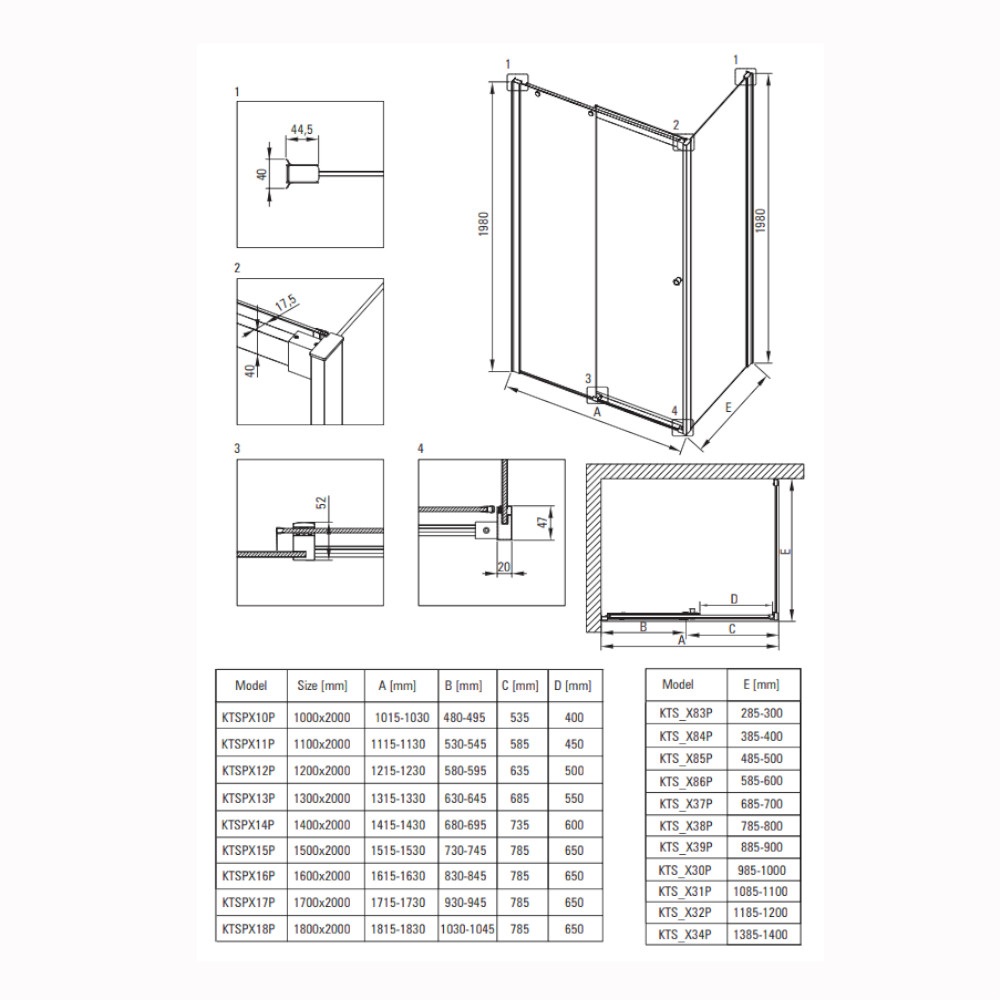 1

44,5

40

2

17,5

40

3

52

4

47

20

1

1

2

1980

1980

3

4

A

E

E

D

B

C

A

| Model | Size [mm] | A [mm] | B [mm] | C [mm] | D [mm] |
|---|---|---|---|---|---|
| KTSPX10P | 1000x2000 | 1015-1030 | 480-495 | 535 | 400 |
| KTSPX11P | 1100x2000 | 1115-1130 | 530-545 | 585 | 450 |
| KTSPX12P | 1200x2000 | 1215-1230 | 580-595 | 635 | 500 |
| KTSPX13P | 1300x2000 | 1315-1330 | 630-645 | 685 | 550 |
| KTSPX14P | 1400x2000 | 1415-1430 | 680-695 | 735 | 600 |
| KTSPX15P | 1500x2000 | 1515-1530 | 730-745 | 785 | 650 |
| KTSPX16P | 1600x2000 | 1615-1630 | 830-845 | 785 | 650 |
| KTSPX17P | 1700x2000 | 1715-1730 | 930-945 | 785 | 650 |
| KTSPX18P | 1800x2000 | 1815-1830 | 1030-1045 | 785 | 650 |

| Model | E [mm] |
|---|---|
| KTS_X83P | 285-300 |
| KTS_X84P | 385-400 |
| KTS_X85P | 485-500 |
| KTS_X86P | 585-600 |
| KTS_X37P | 685-700 |
| KTS_X38P | 785-800 |
| KTS_X39P | 885-900 |
| KTS_X30P | 985-1000 |
| KTS_X31P | 1085-1100 |
| KTS_X32P | 1185-1200 |
| KTS_X34P | 1385-1400 |