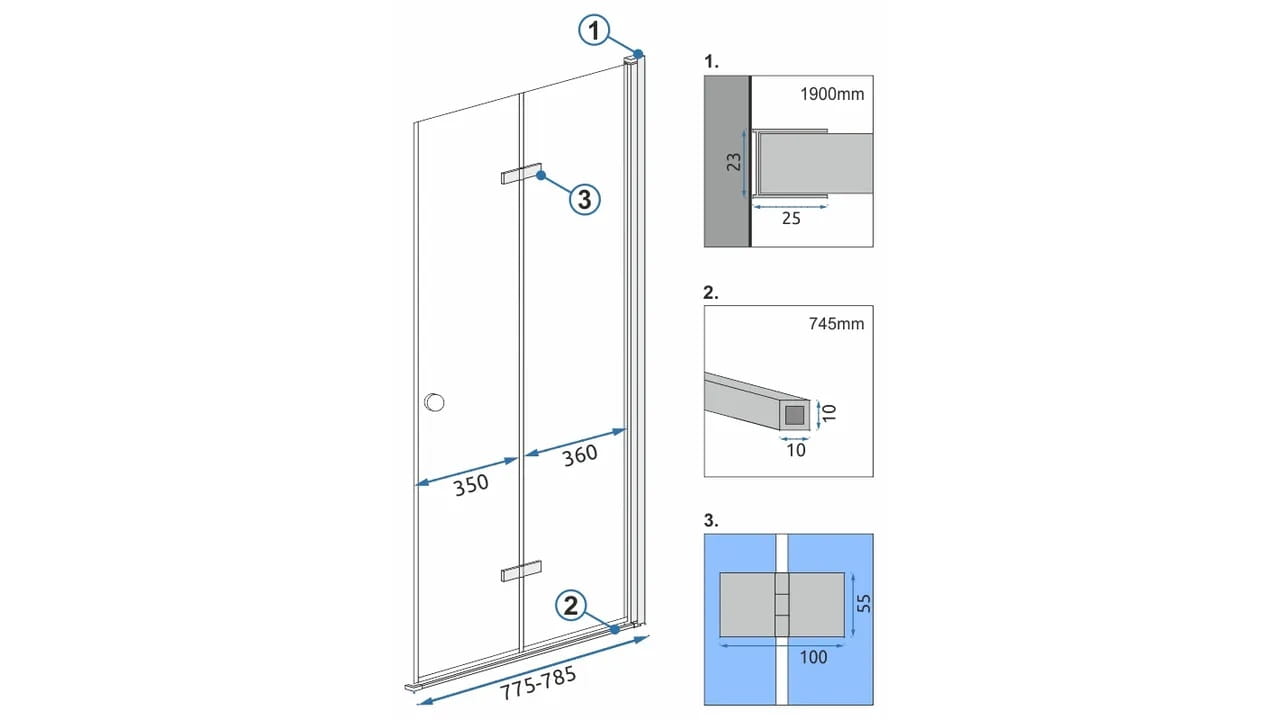 1
3
350
360
2
775-785

1.
1900mm
23
25

2.
745mm
10
10

3.
55
100