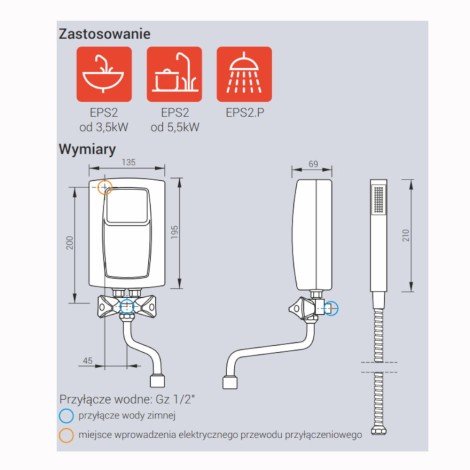 Zastosowanie

EPS2
od 3,5kW

EPS2
od 5,5kW

EPS2.P

Wymiary

135

200

195

45

69

210

Przyłącze wodne: Gz 1/2"

przyłącze wody zimnej

miejsce wprowadzenia elektrycznego przewodu przyłączeniowego