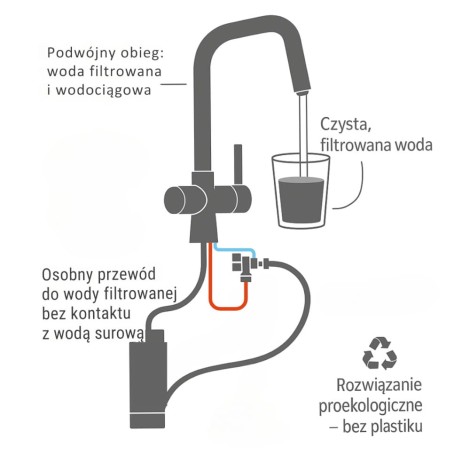 Podwójny obieg:
woda filtrowana
i wodociągowa

Czysta,
filtrowana woda

Osobny przewód
do wody filtrowanej
bez kontaktu
z wodą surową

Rozwiązanie
proekologiczne
– bez plastiku