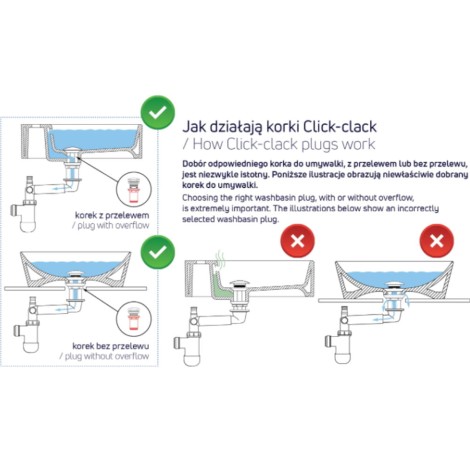 Jak działają korki Click-clack
/ How Click-clack plugs work

Dobór odpowiedniego korka do umywalki, z przelewem lub bez przelewu, jest niezwykle istotny. Poniższe ilustracje obrazują niewłaściwie dobrany korek do umywalki.

Choosing the right washbasin plug, with or without overflow, is extremely important. The illustrations below show an incorrectly selected washbasin plug.

korek z przelewem
/ plug with overflow

korek bez przelewu
/ plug without overflow