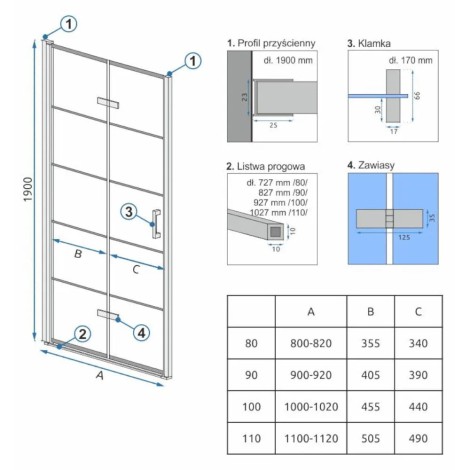 1
1
1900
3
B
C
2
4
A

1. Profil przyścienny
dł. 1900 mm
23
25

3. Klamka
dł. 170 mm
66
30
17

2. Listwa progowa
dł. 727 mm /80/
827 mm /90/
927 mm /100/
1027 mm /110/
10
10

4. Zawiasy
35
125

| | A | B | C |
|---|---|---|---|
| 80 | 800-820 | 355 | 340 |
| 90 | 900-920 | 405 | 390 |
| 100 | 1000-1020 | 455 | 440 |
| 110 | 1100-1120 | 505 | 490 |